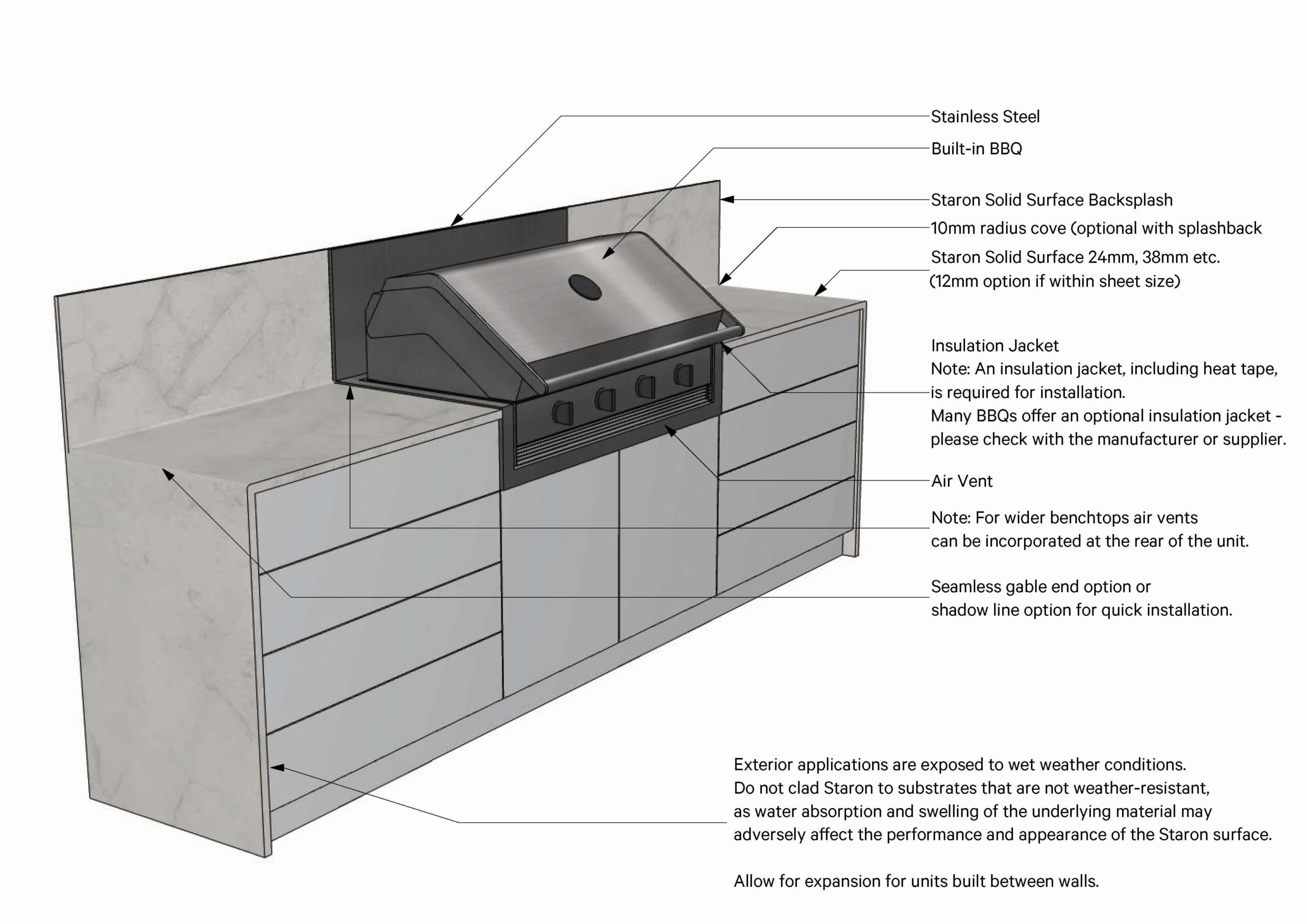 Stainless Steel

Built-in BBQ

Staron Solid Surface Backsplash

10mm radius cove (optional with splashback

Staron Solid Surface 24mm, 38mm etc.
(12mm option if within sheet size)

Insulation Jacket
Note: An insulation jacket, including heat tape, is required for installation.
Many BBQs offer an optional insulation jacket - please check with the manufacturer or supplier.

Air Vent

Note: For wider benchtops air vents can be incorporated at the rear of the unit.

Seamless gable end option or shadow line option for quick installation.

Exterior applications are exposed to wet weather conditions.
Do not clad Staron to substrates that are not weather-resistant, as water absorption and swelling of the underlying material may adversely affect the performance and appearance of the Staron surface.

Allow for expansion for units built between walls.